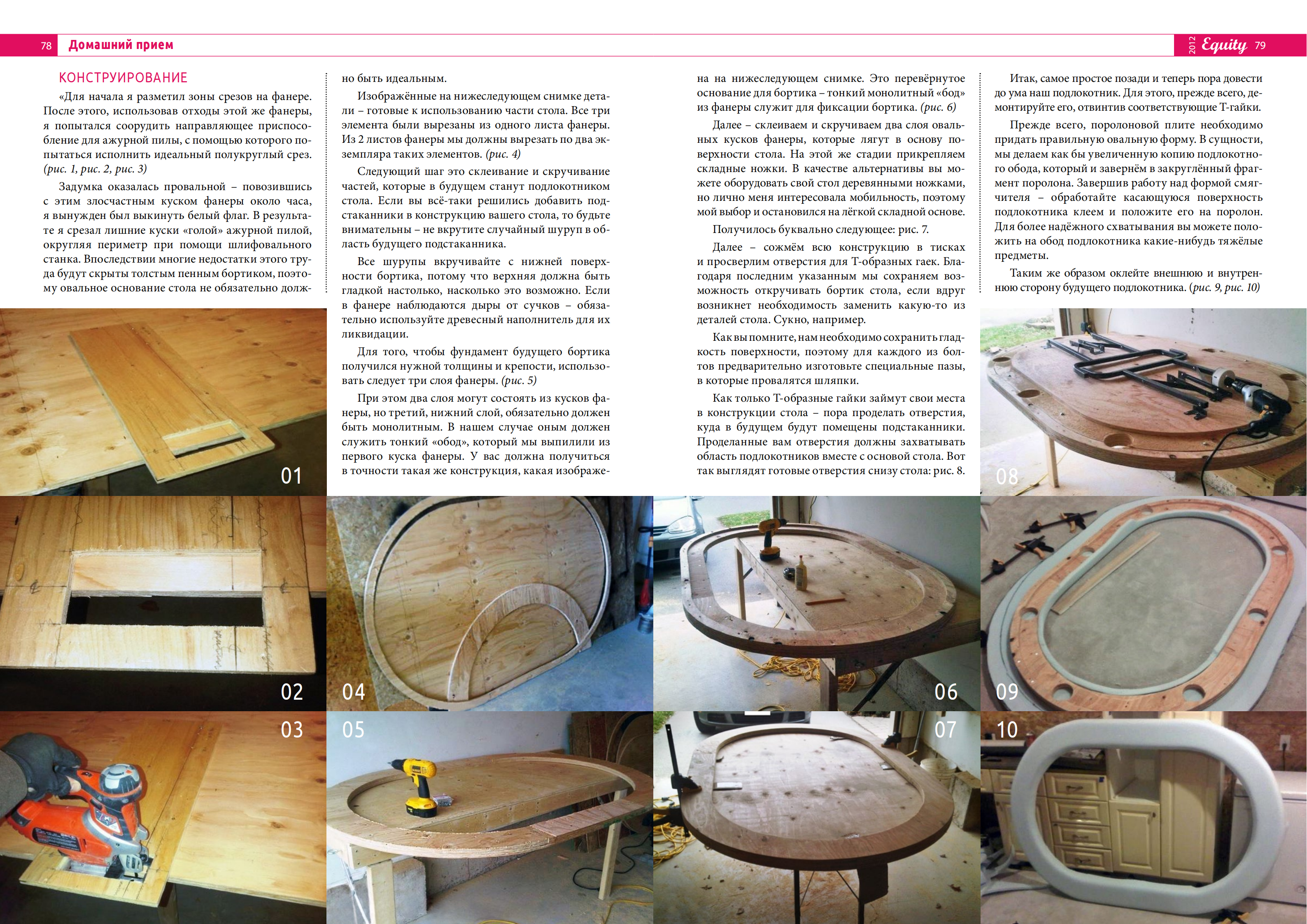 78 Домашний прием

2012 Equity 79

КОНСТРУИРОВАНИЕ

«Для начала я разметил зоны срезов на фанере. После этого, использовав отходы этой же фанеры, я попытался соорудить направляющее приспособление для ажурной пилы, с помощью которого попытаться исполнить идеальный полукруглый срез. (рис. 1, рис. 2, рис. 3)

Задумка оказалась провальной – повозившись с этим злосчастным куском фанеры около часа, я вынужден был выкинуть белый флаг. В результате я срезал лишние куски «голой» ажурной пилой, округляя периметр при помощи шлифовального станка. Впоследствии многие недостатки этого труда будут скрыты толстым пенным бортиком, поэтому овальное основание стола не обязательно должно быть идеальным.

Изображённые на нижеследующем снимке детали – готовые к использованию части стола. Все три элемента были вырезаны из одного листа фанеры. Из 2 листов фанеры мы должны вырезать по два экземпляра таких элементов. (рис. 4)

Следующий шаг это склеивание и скручивание частей, которые в будущем станут подлокотником стола. Если вы всё-таки решились добавить подстаканники в конструкцию вашего стола, то будьте внимательны – не вкрутите случайный шуруп в область будущего подстаканника.

Все шурупы вкручивайте с нижней поверхности бортика, потому что верхняя должна быть гладкой настолько, насколько это возможно. Если в фанере наблюдаются дыры от сучков – обязательно используйте древесный наполнитель для их ликвидации.

Для того, чтобы фундамент будущего бортика получился нужной толщины и крепости, использовать следует три слоя фанеры. (рис. 5)

При этом два слоя могут состоять из кусков фанеры, но третий, нижний слой, обязательно должен быть монолитным. В нашем случае оным должен служить тонкий «обод», который мы выпилили из первого куска фанеры. У вас должна получиться в точности такая же конструкция, какая изображена на нижеследующем снимке. Это перевёрнутое основание для бортика – тонкий монолитный «бод» из фанеры служит для фиксации бортика. (рис. 6)

Далее – склеиваем и скручиваем два слоя овальных кусков фанеры, которые лягут в основу поверхности стола. На этой же стадии прикрепляем складные ножки. В качестве альтернативы вы можете оборудовать свой стол деревянными ножками, но лично меня интересовала мобильность, поэтому мой выбор и остановился на лёгкой складной основе.

Получилось буквально следующее: рис. 7.

Далее – сожмём всю конструкцию в тисках и просверлим отверстия для Т-образных гаек. Благодаря последним указанным мы сохраняем возможность откручивать бортик стола, если вдруг возникнет необходимость заменить какую-то из деталей стола. Сукно, например.

Как вы помните, нам необходимо сохранить гладкость поверхности, поэтому для каждого из болтов предварительно изготовьте специальные пазы, в которые провалятся шляпки.

Как только Т-образные гайки займут свои места в конструкции стола – пора проделать отверстия, куда в будущем будут помещены подстаканники. Проделанные вам отверстия должны захватывать область подлокотников вместе с основой стола. Вот так выглядят готовые отверстия снизу стола: рис. 8.

Итак, самое простое позади и теперь пора довести до ума наш подлокотник. Для этого, прежде всего, демонтируйте его, отвинтив соответствующие Т-гайки.

Прежде всего, поролоновой плите необходимо придать правильную овальную форму. В сущности, мы делаем как бы увеличенную копию подлокотного обода, который и завернём в закруглённый фрагмент поролона. Завершив работу над формой смягчителя – обработайте касающуюся поверхность подлокотника клеем и положите его на поролон. Для более надёжного схватывания вы можете положить на обод подлокотника какие-нибудь тяжёлые предметы.

Таким же образом оклейте внешнюю и внутреннюю сторону будущего подлокотника. (рис. 9, рис. 10)

01
02
03
04
05
06
07
08
09
10